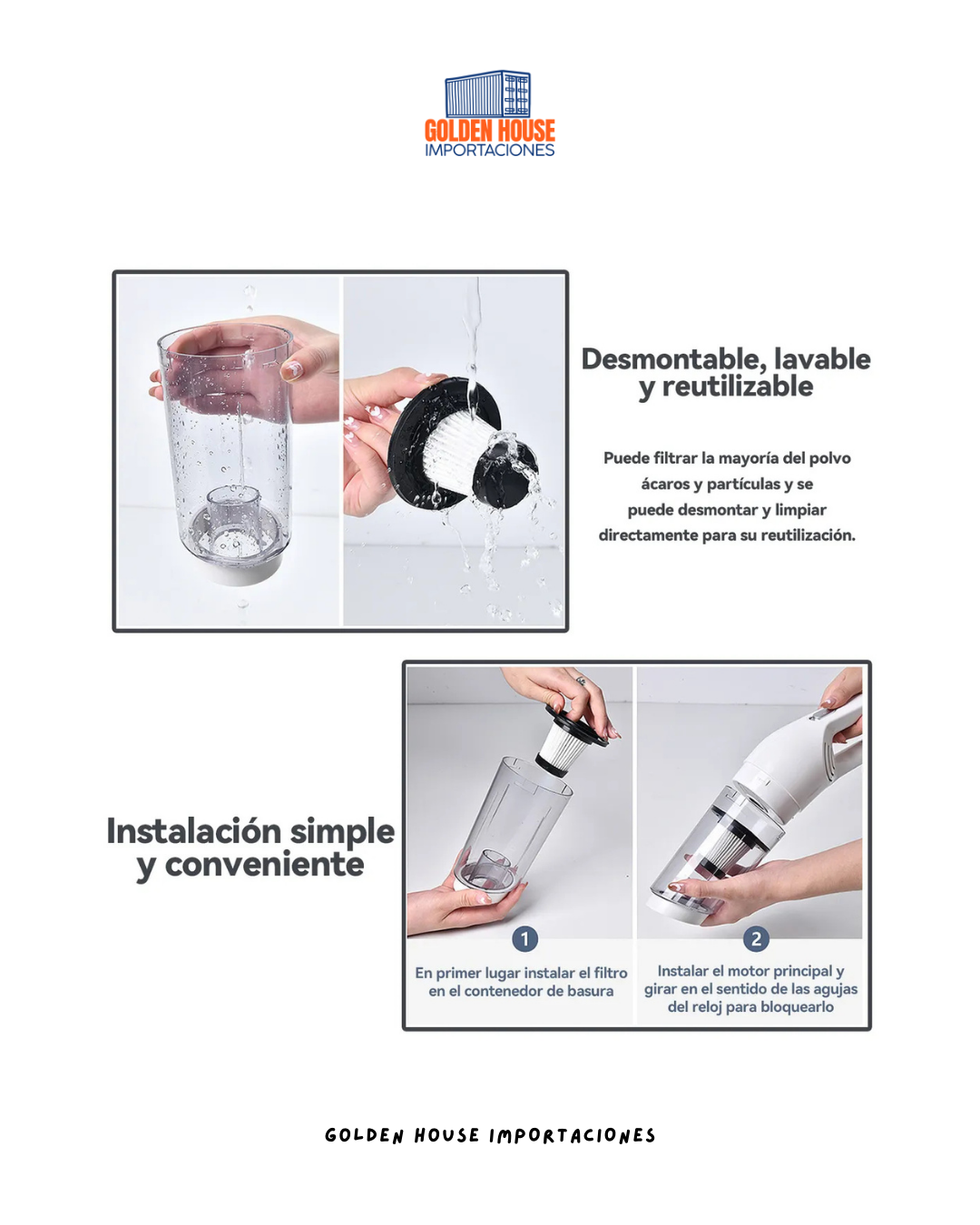 GOLDEN HOUSE
IMPORTACIONES

Desmontable, lavable y reutilizable

Puede filtrar la mayoría del polvo ácaros y partículas y se puede desmontar y limpiar directamente para su reutilización.

Instalación simple y conveniente

1
En primer lugar instalar el filtro en el contenedor de basura

2
Instalar el motor principal y girar en el sentido de las agujas del reloj para bloquearlo

GOLDEN HOUSE IMPORTACIONES